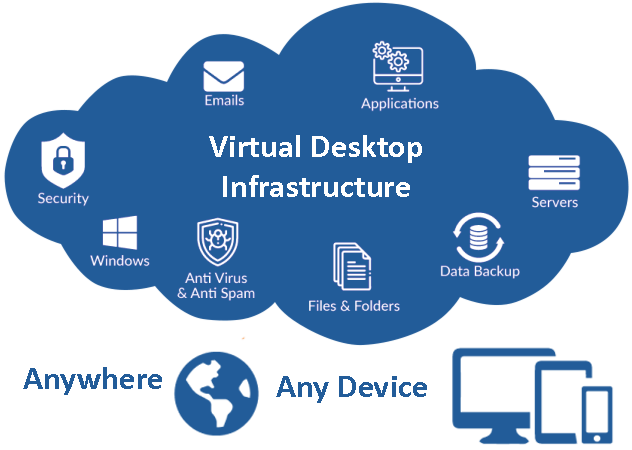 Emails

Applications

Virtual Desktop Infrastructure

Security

Servers

Windows

Anti Virus & Anti Spam

Files & Folders

Data Backup

Anywhere

Any Device